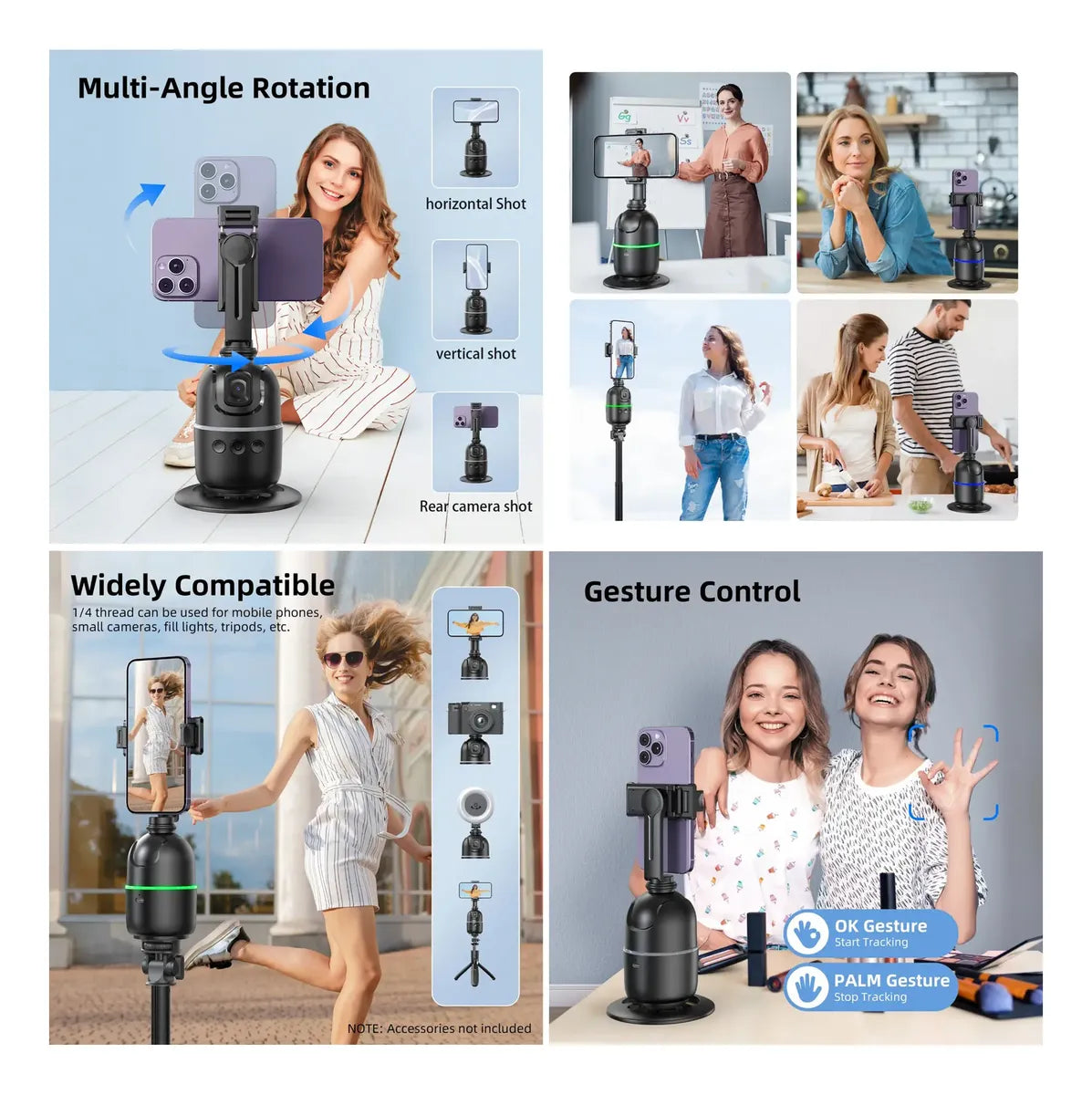 Multi-Angle Rotation

horizontal Shot

vertical shot

Rear camera shot

Gg

Vv

Ss

Widely Compatible

1/4 thread can be used for mobile phones, small cameras, fill lights, tripods, etc.

NOTE: Accessories not included

Gesture Control

OK Gesture
Start Tracking

PALM Gesture
Stop Tracking