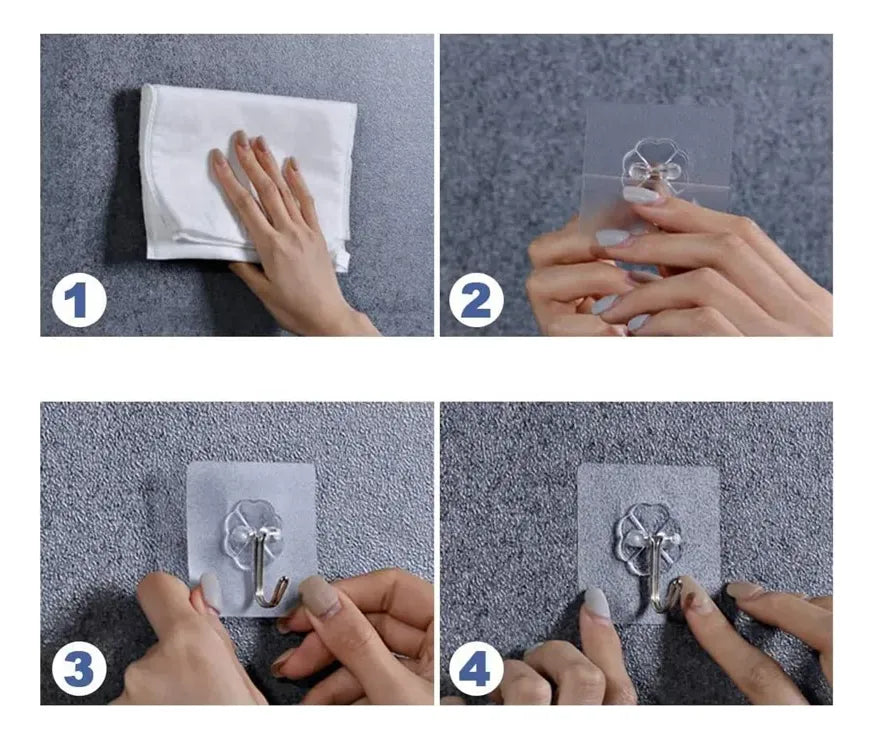 1

2

3

4